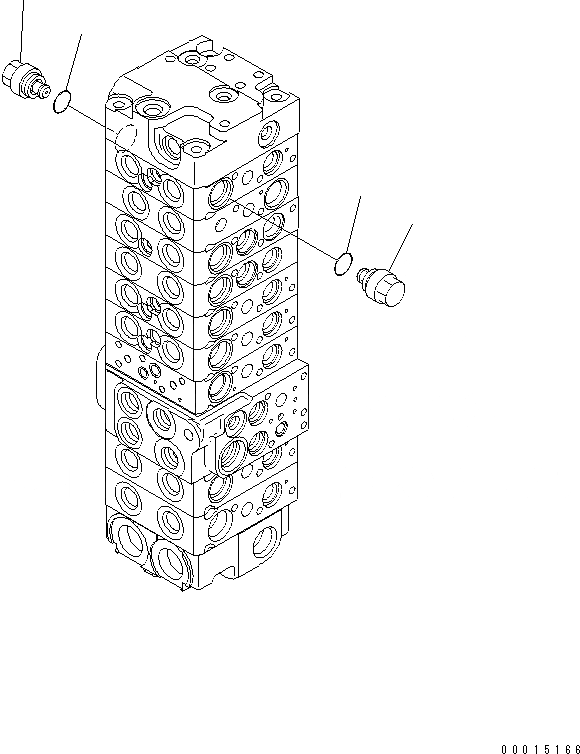 00015166