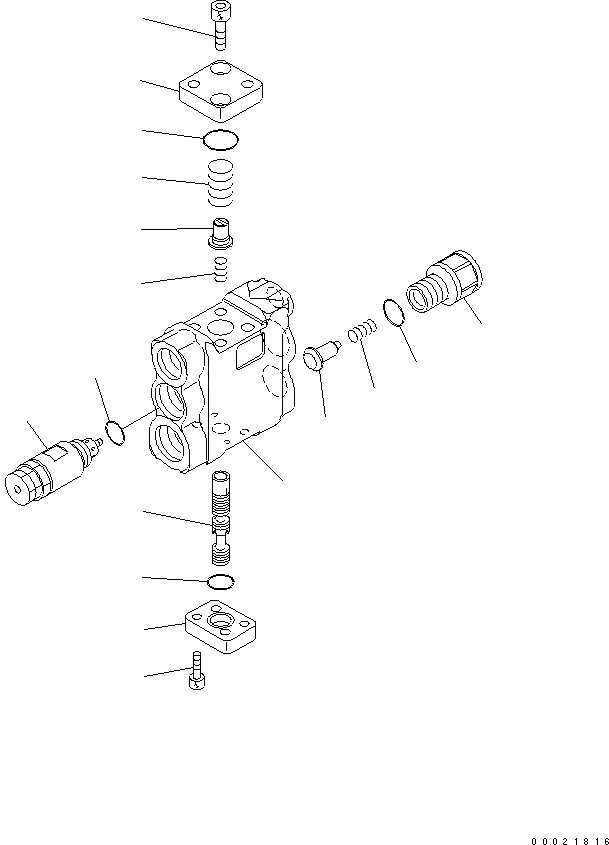 00021816