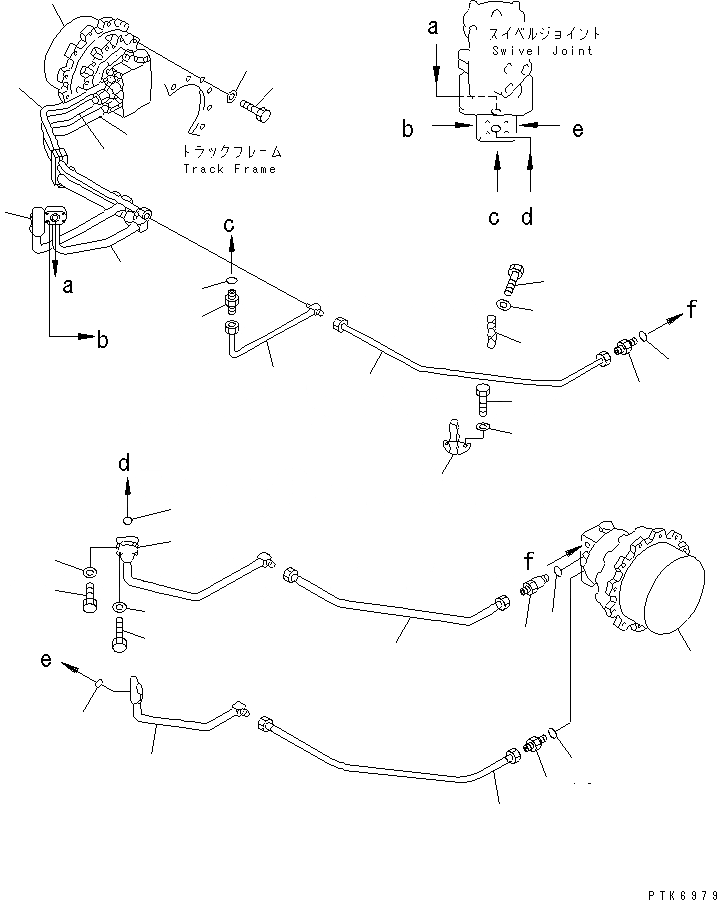 a
スイベルジョイント
Swivel Joint
b
e
c
d
トラックフレーム
Track Frame
c
a
b
f
d
f
e
PTK6979