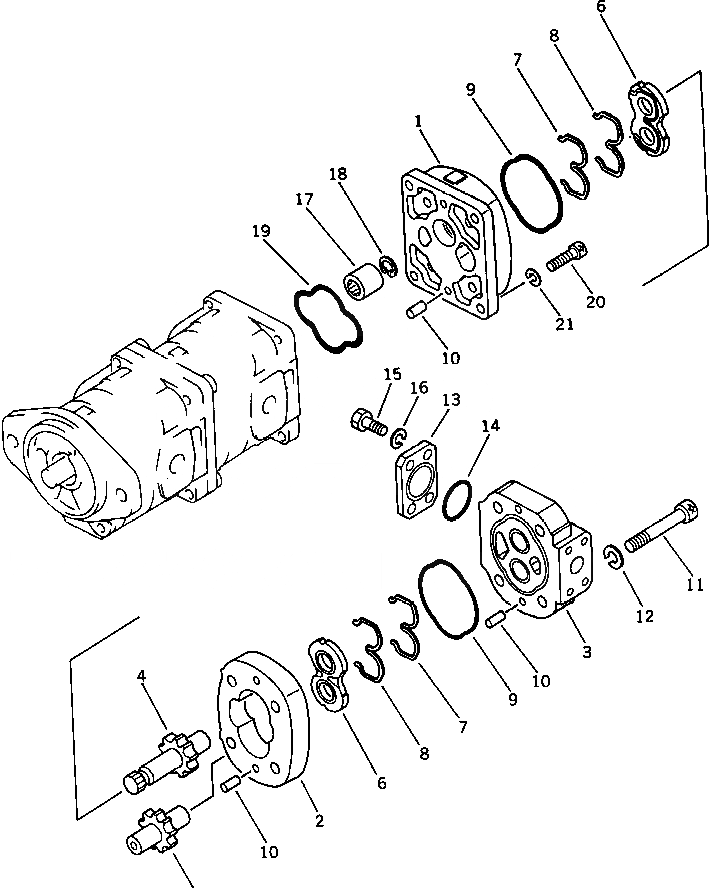 6
8
7
9
1
18
17
19
20
21
10
15
16
13
14
11
12
3
10
9
7
8
6
4
2
10