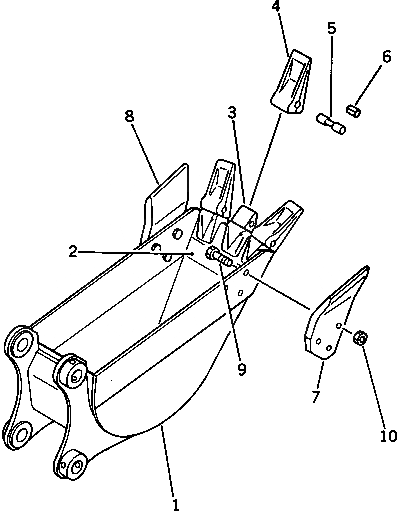 4
5
6
8
3
2
9
7
10
1