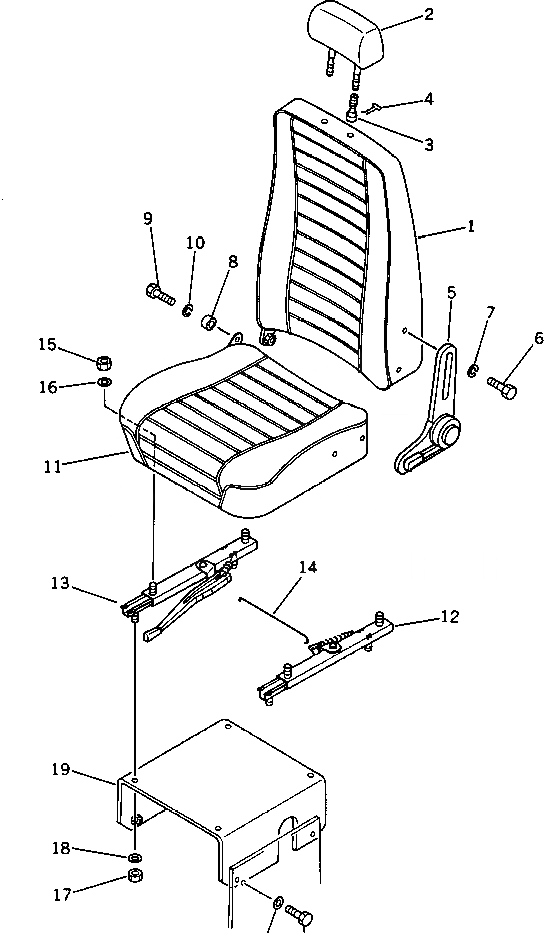 2
4
3
1
9
10
8
5
7
6
15
16
11
13
14
12
19
18
17