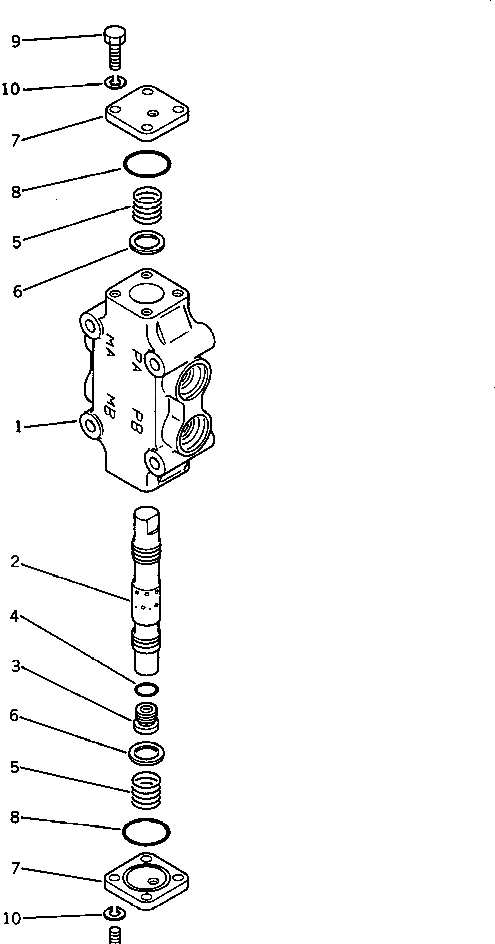 9
10
7
8
5
6
MA
PA
MB
PB
1
2
4
3
6
5
8
7
10