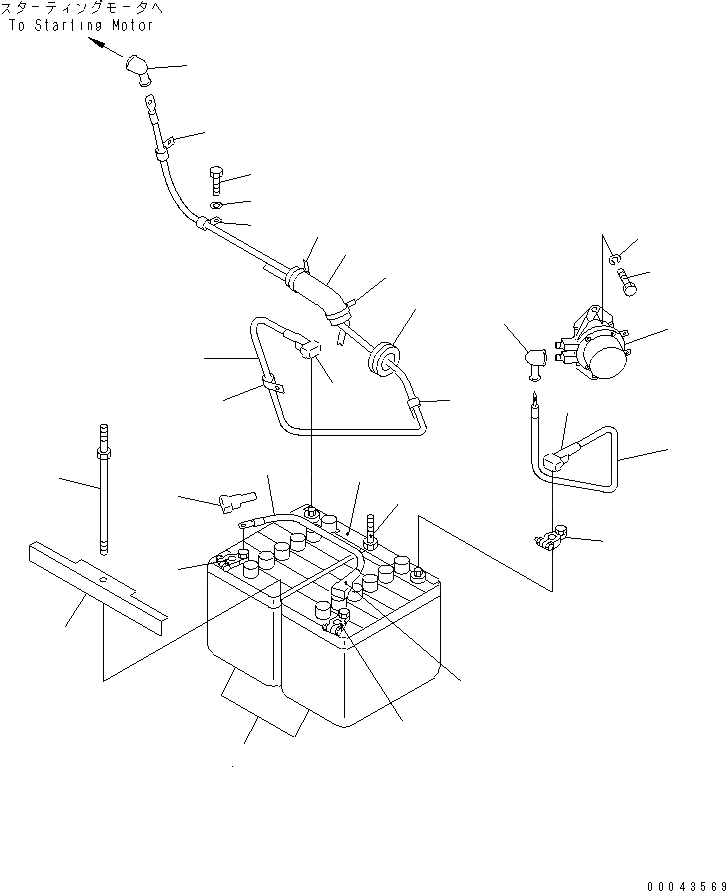 スターティングモータへ
To Starting Motor

00043569