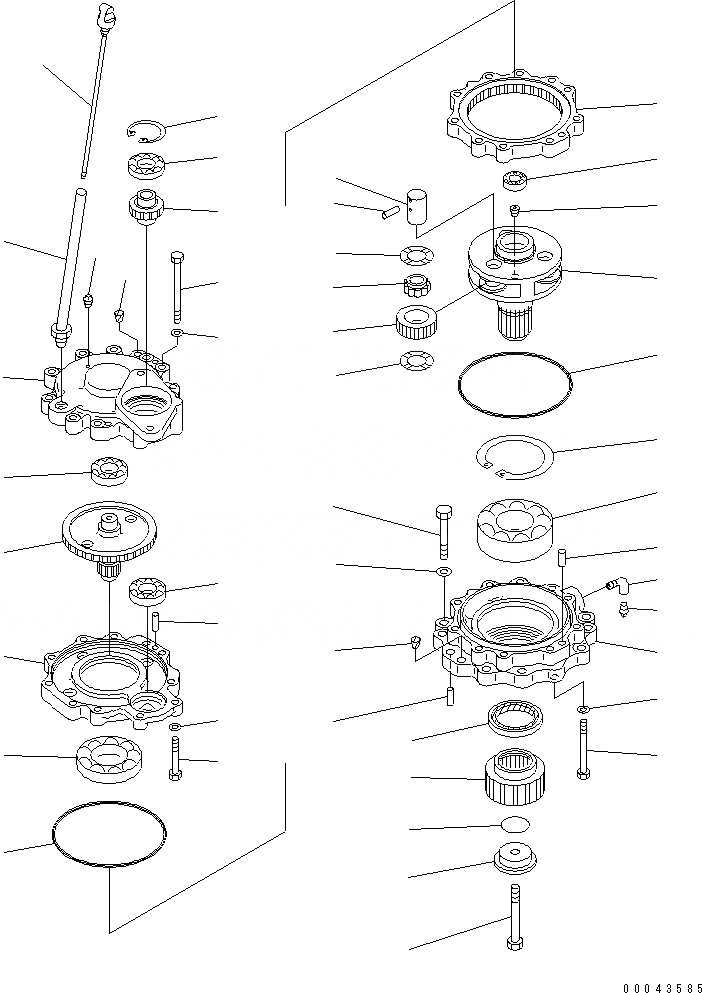 00043585