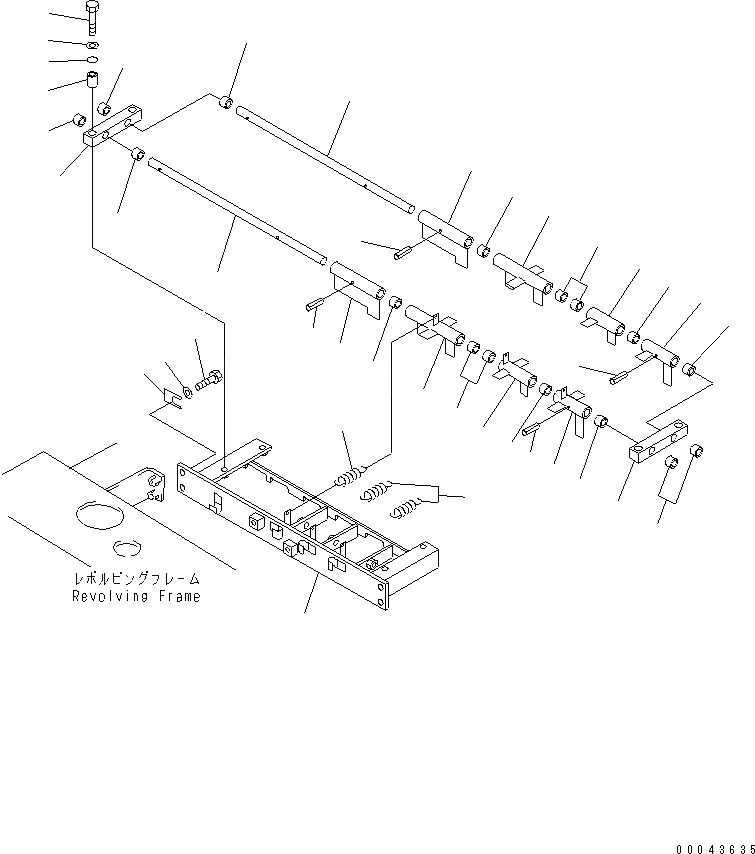 レボルビングフレーム
Revolving Frame

00043635