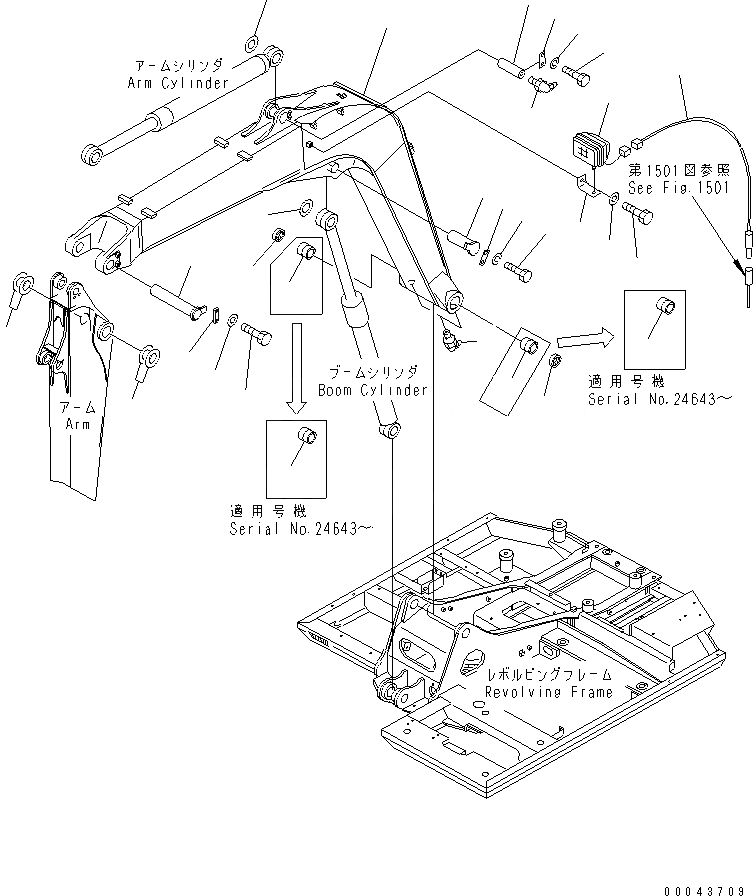 アームシリンダ
Arm Cylinder

第1501図参照
See Fig.1501

アーム
Arm

ブームシリンダ
Boom Cylinder

適用号機
Serial No.24643～

適用号機
Serial No.24643～

レボルビングフレーム
Revolving Frame

00043709