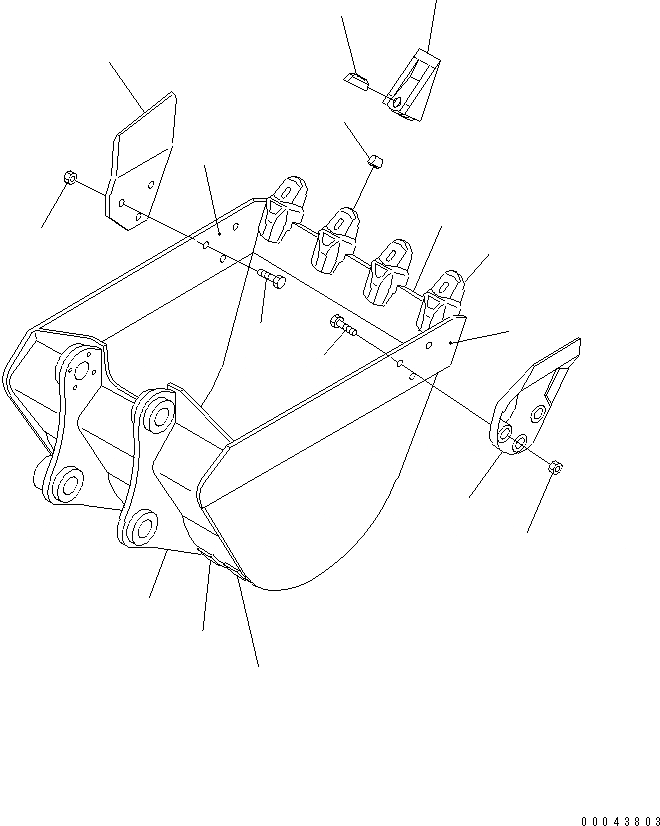 00043803