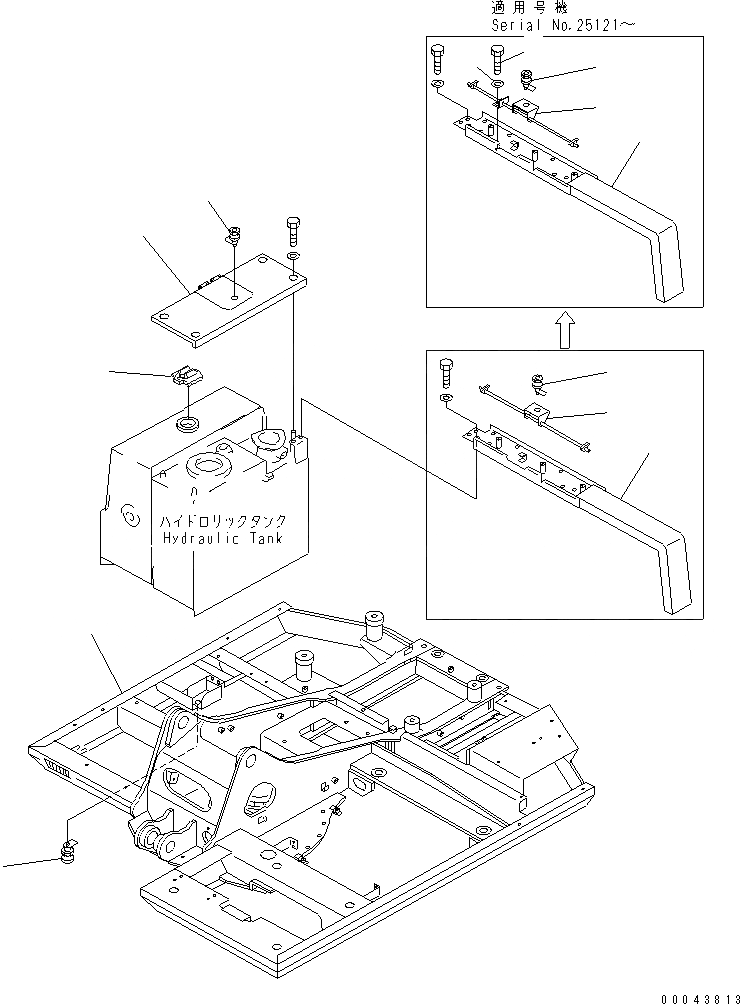 適用号機
Serial No.25121~

ハイドロリックタンク
Hydraulic Tank

00043813