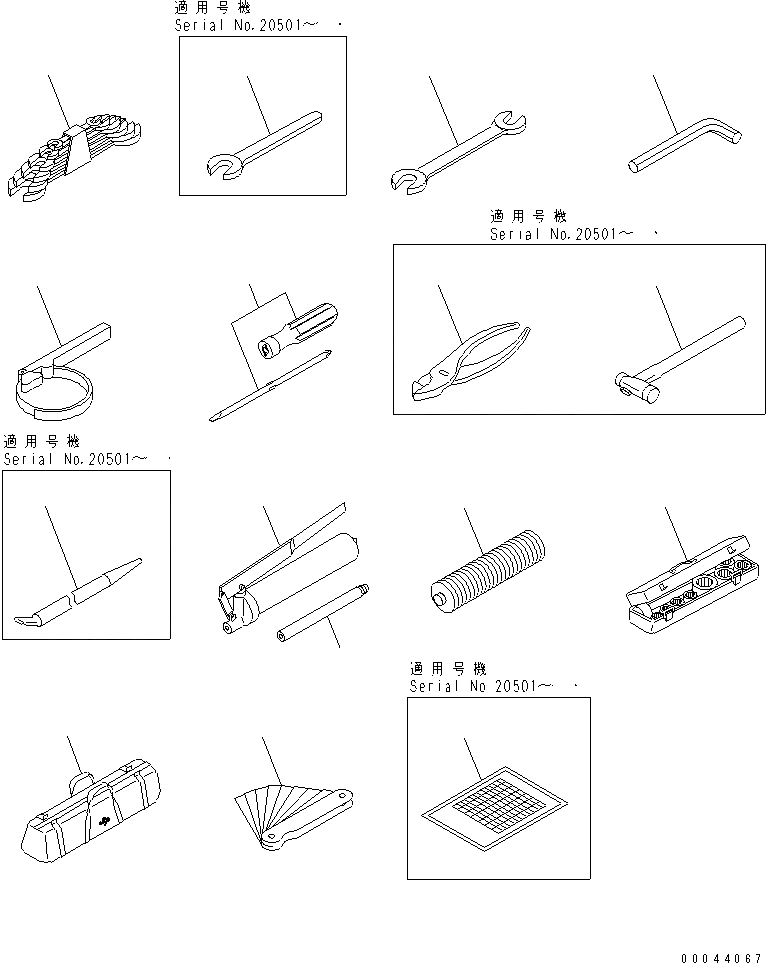 適用号機
Serial No.20501～

適用号機
Serial No.20501～

適用号機
Serial No.20501～

適用号機
Serial No 20501～

00044067