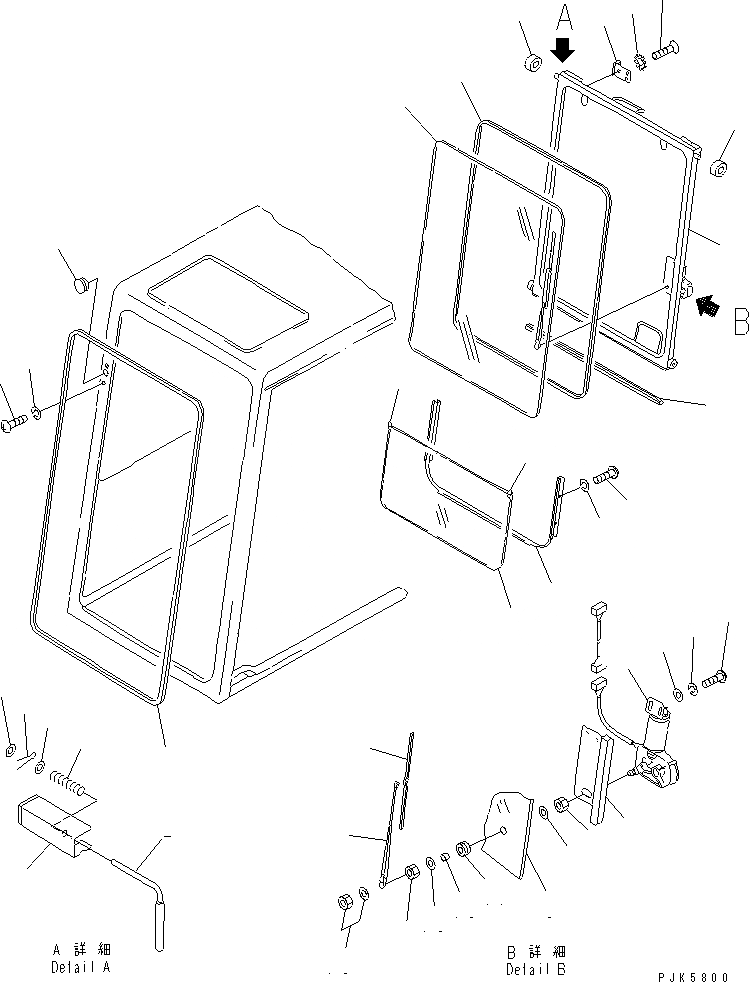 A

B

A 詳 細
Detail A

B 詳 細
Detail B

PJK5800