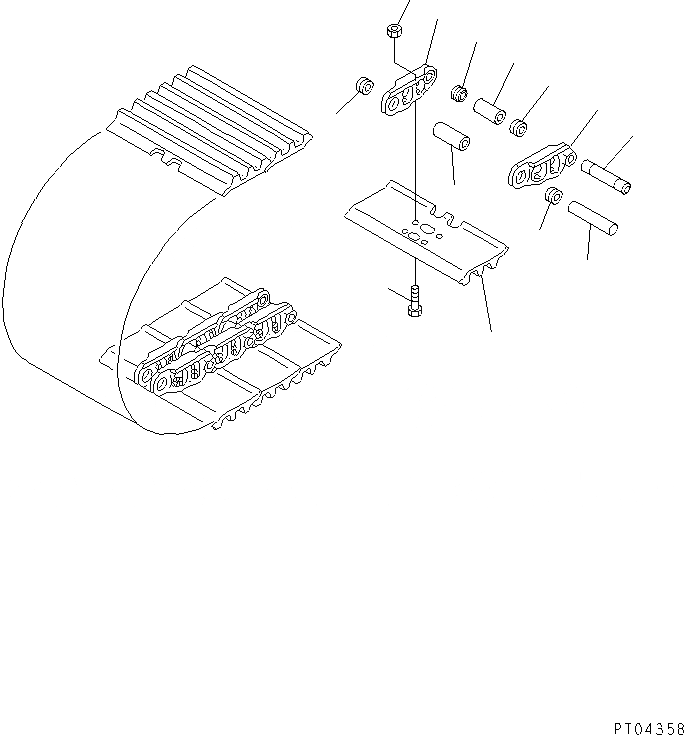 PT04358