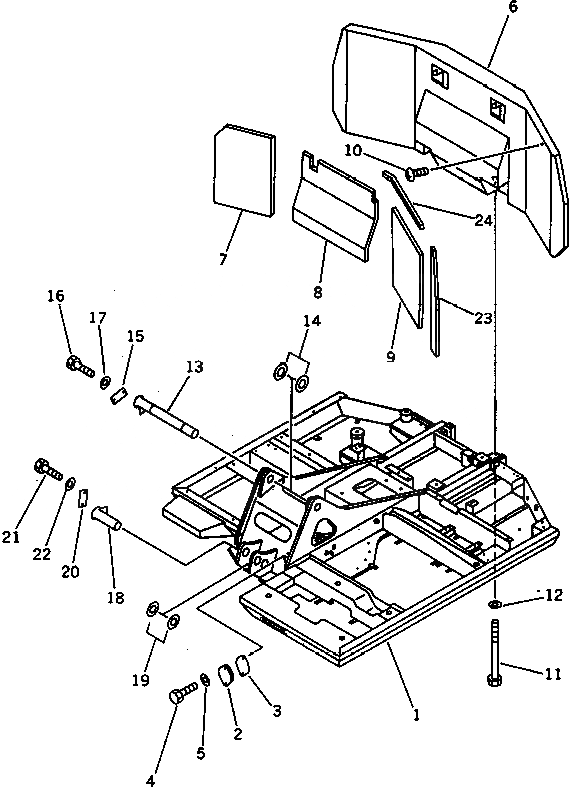 6
10
24
7
8
23
9
16
17
15
14
13
21
22
20
18
12
19
11
1
3
2
5
4