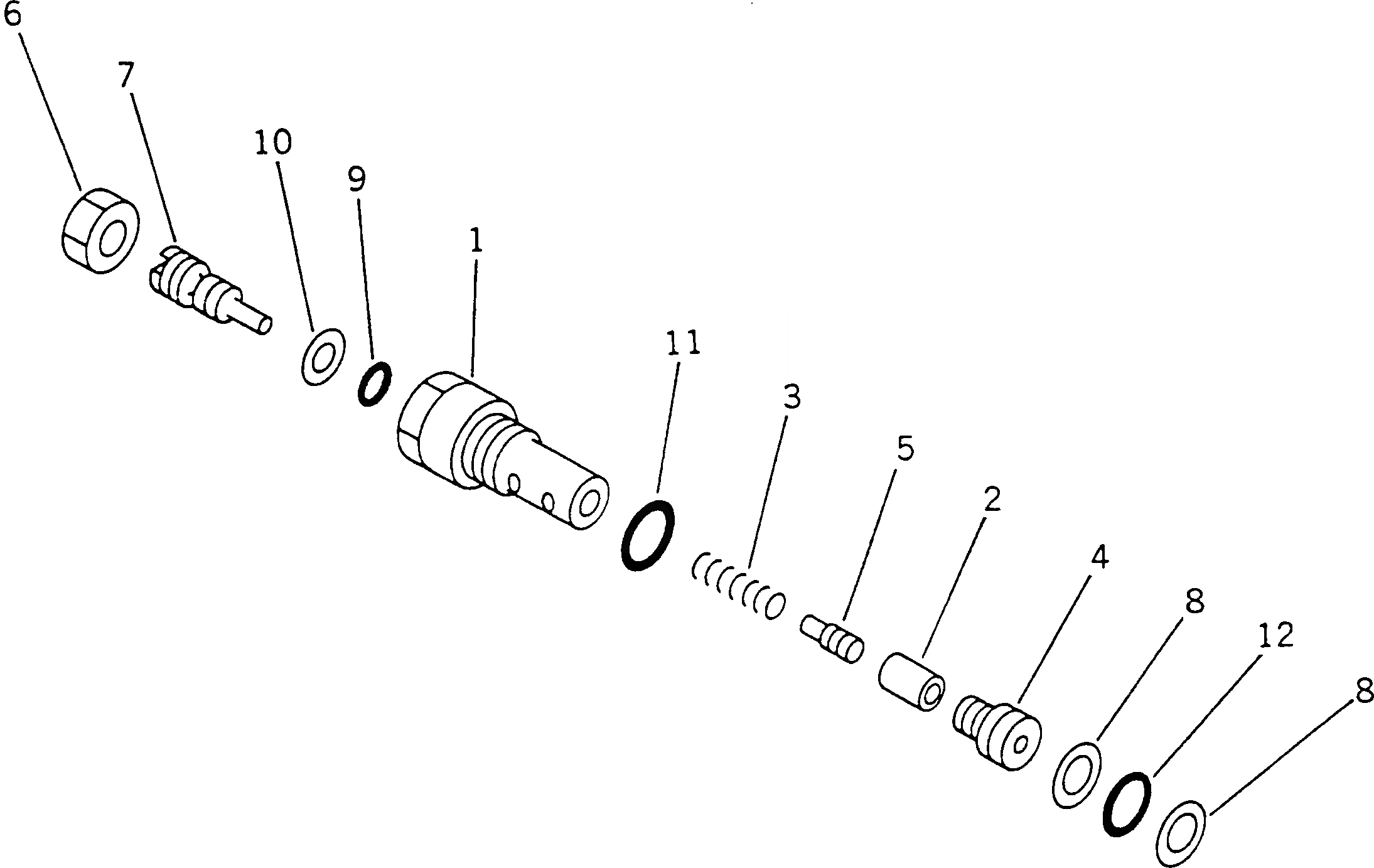 6
7
10
9
1
11
3
5
2
4
8
12
8