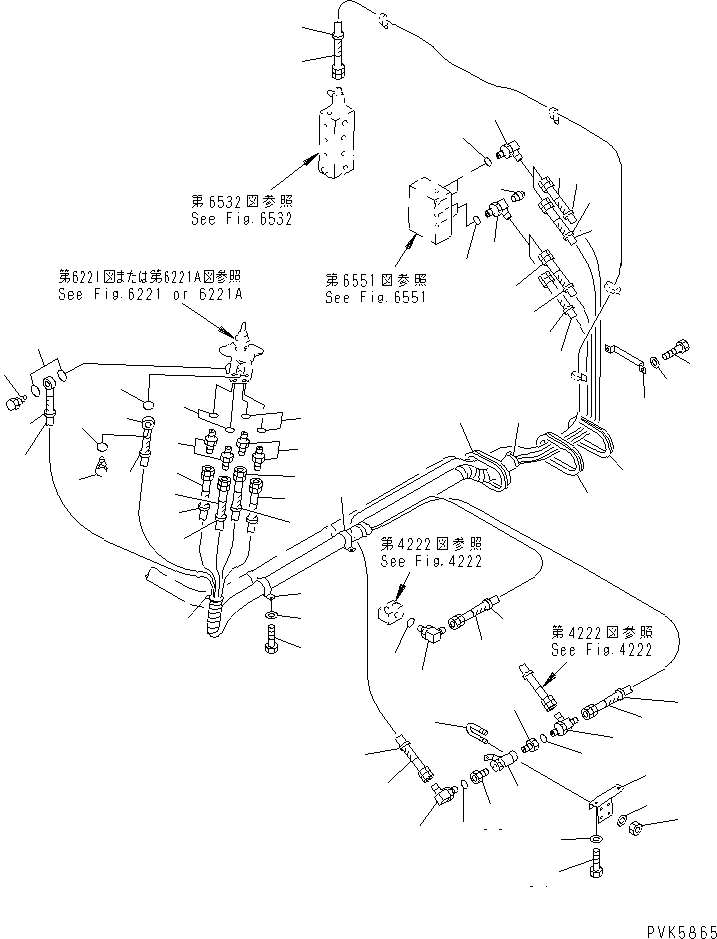 第6532図参照
See Fig.6532

第6551図参照
See Fig.6551

第6221図または第6221A図参照
See Fig.6221 or 6221A

第4222図参照
See Fig.4222

第4222図参照
See Fig.4222

PVK5865