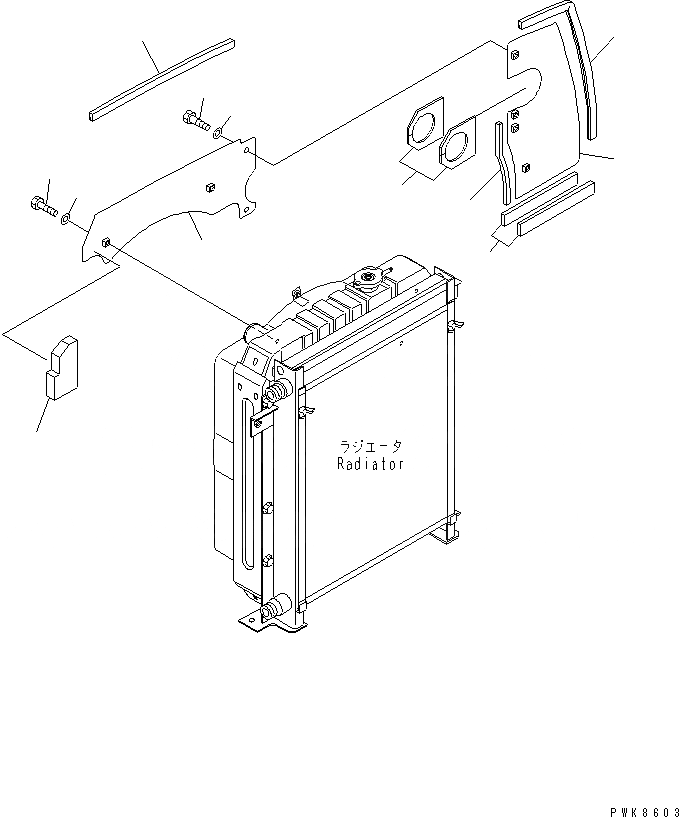 ラジエータ
Radiator

PWK8603