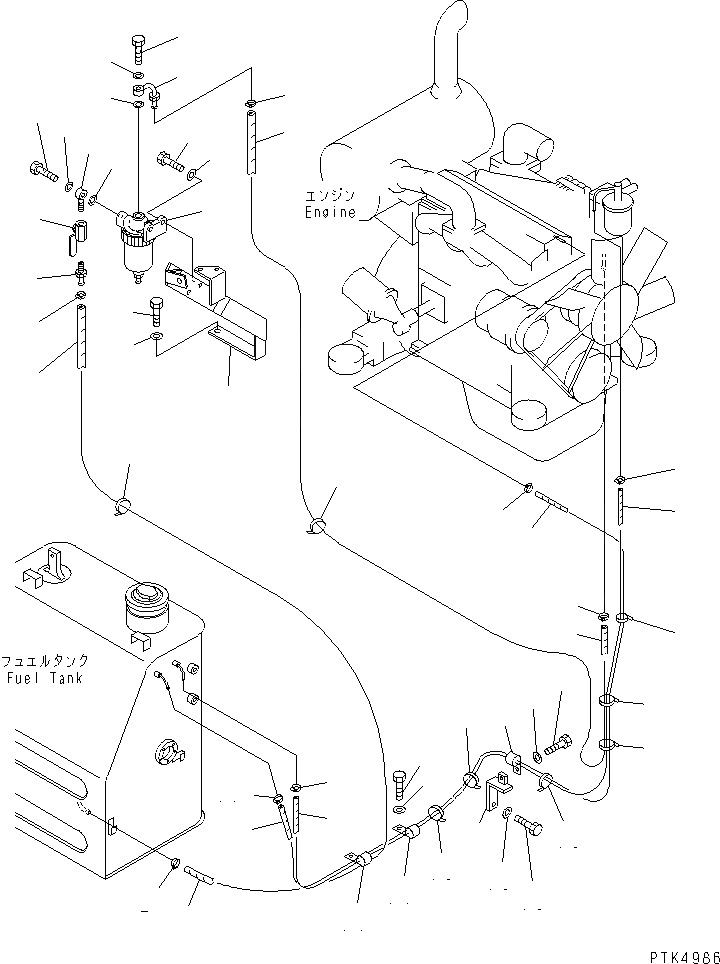 エンジン
Engine

フュエルタンク
Fuel Tank

PTK4986