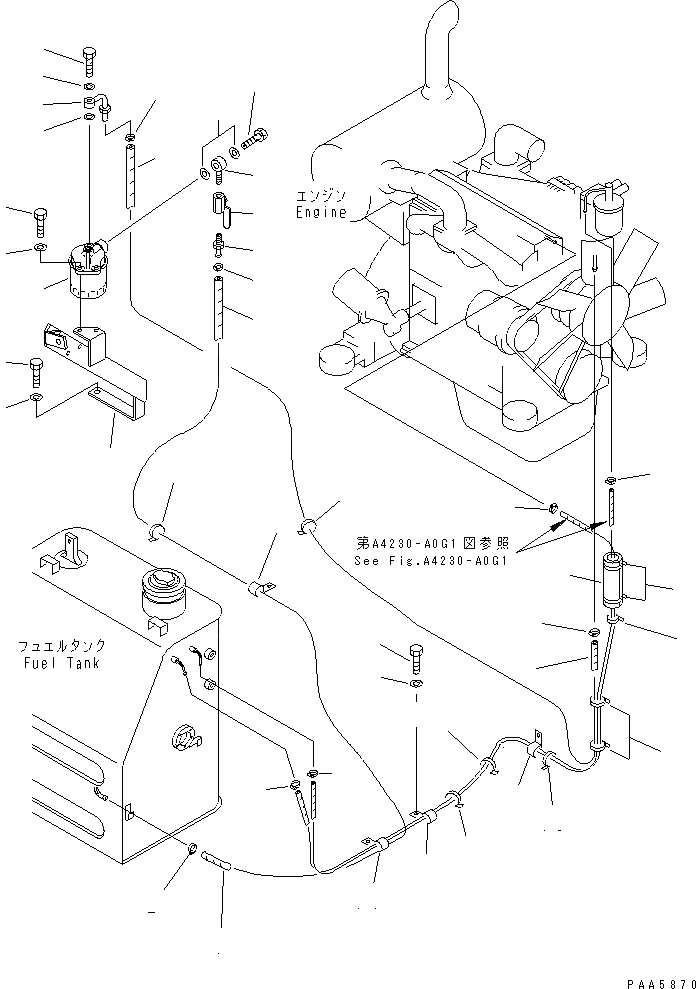 エンジン
Engine

第A4230-A0G1図参照
See Fig.A4230-A0G1

フュエルタンク
Fuel Tank

PAA5870