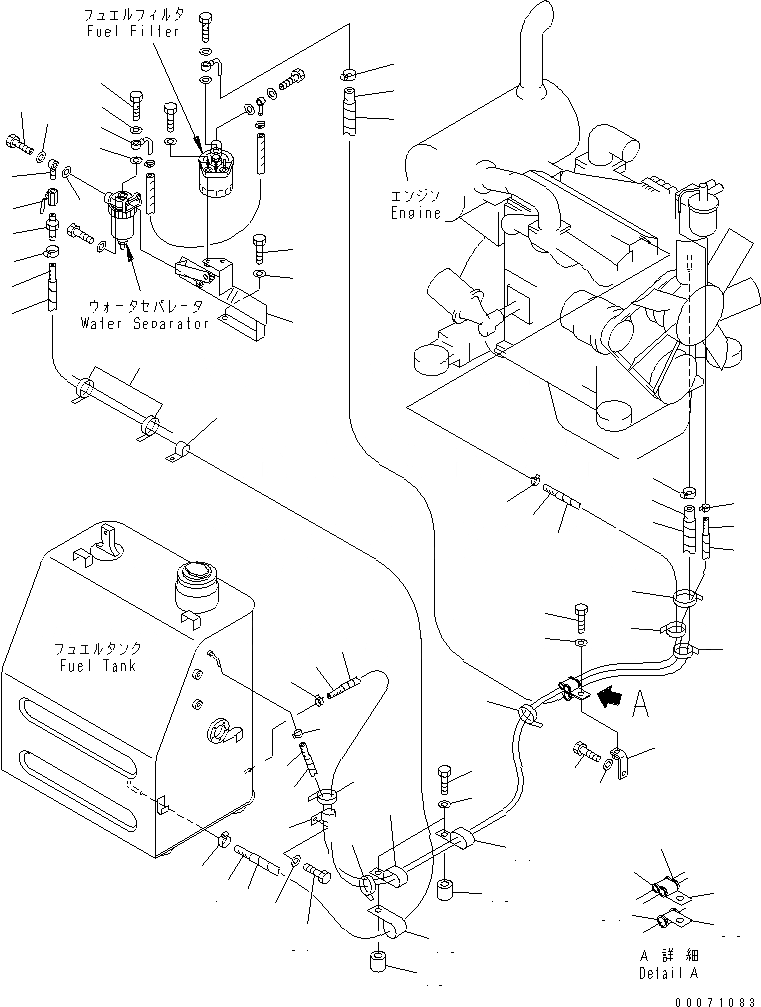 フュエルフィルタ
Fuel Filler

エンジン
Engine

ウォータセパレータ
Water Separator

フュエルタンク
Fuel Tank

A

A 詳細
Detail A

00071083