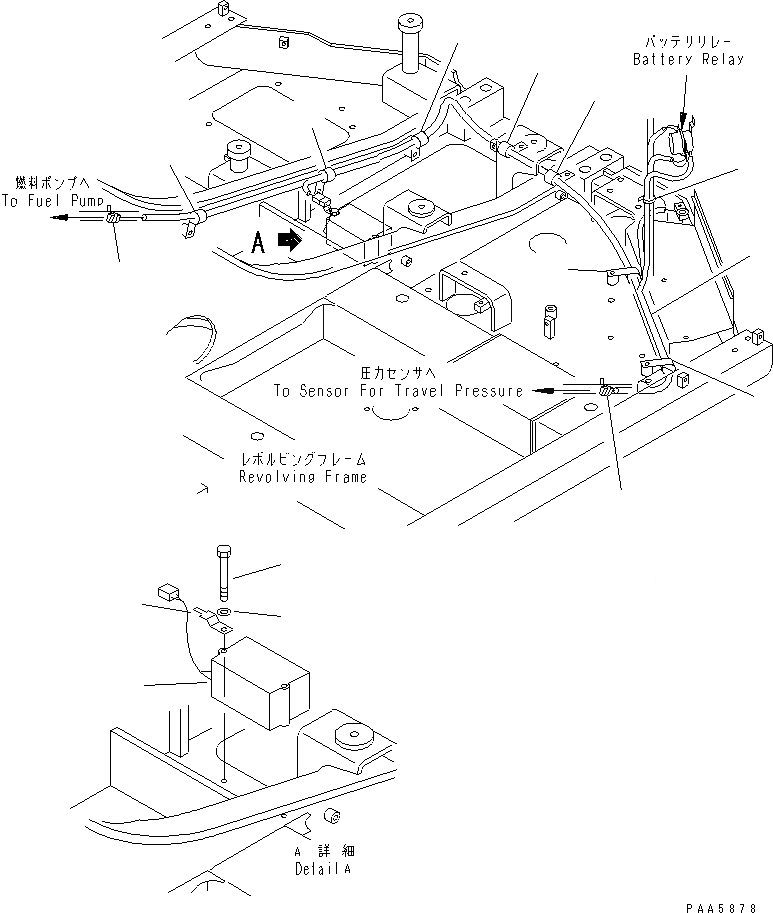 バッテリリレー
Battery Relay

燃料ポンプへ
To Fuel Pump

A

圧力センサへ
To Sensor For Travel Pressure

レボルビングフレーム
Revolving Frame

A 詳細
Detail A

PAA5878