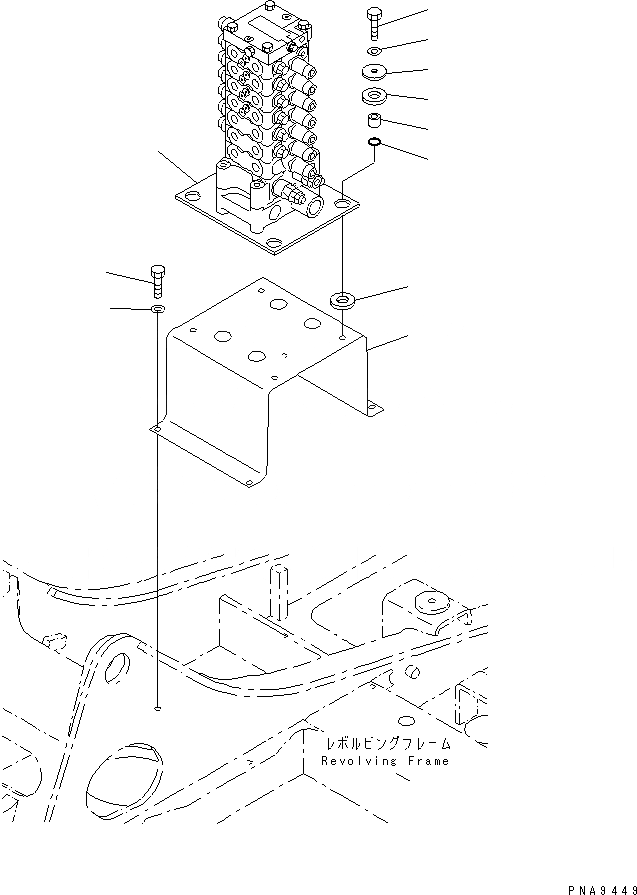 レボルビングフレーム
Revolving Frame

PNA9449