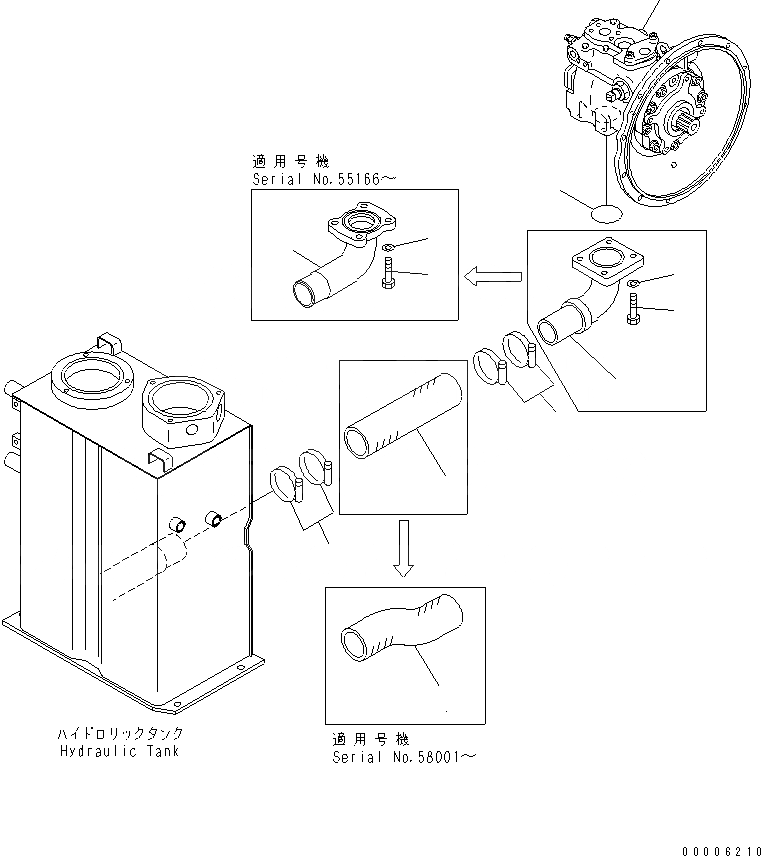 適用号機
Serial No.55166～

ハイドロリックタンク
Hydraulic Tank

適用号機
Serial No.58001～

00006210