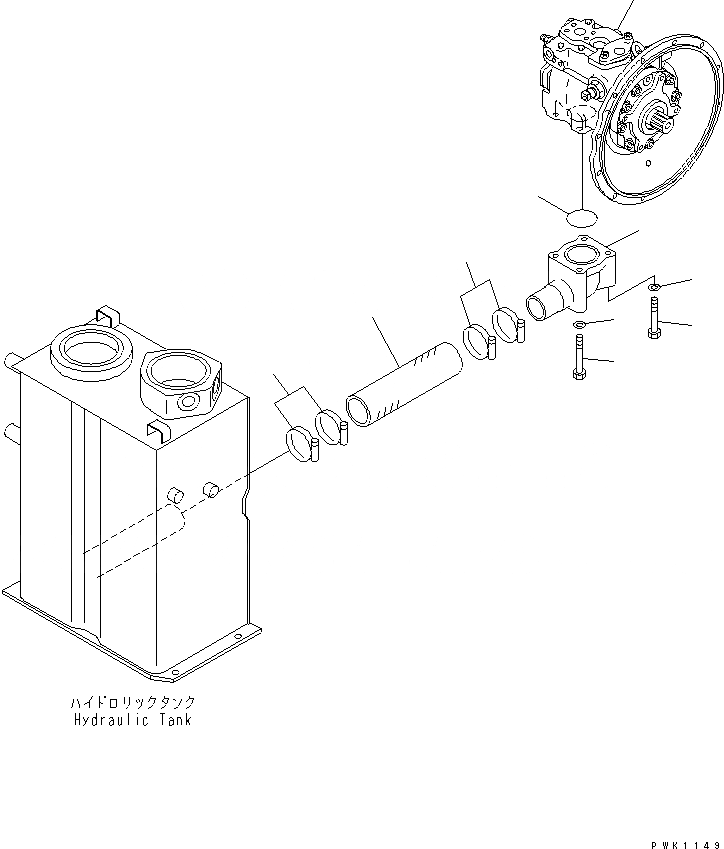 ハイドロリックタンク
Hydraulic Tank

PWK1149