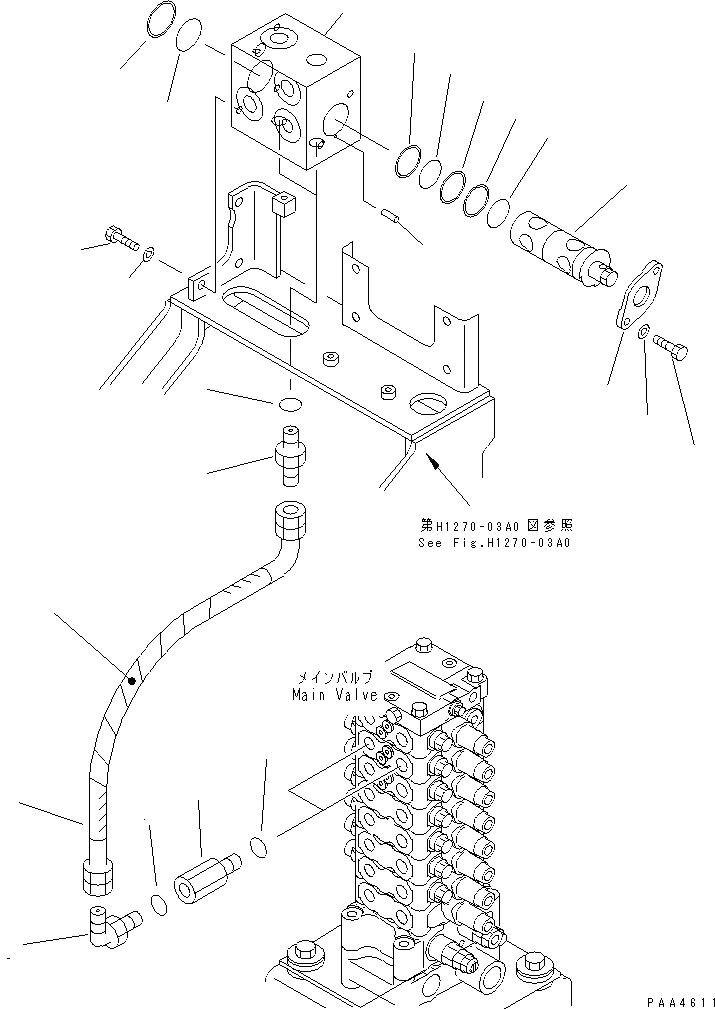 第H1270-03A0 図参照
See Fig.H1270-03A0

メインバルブ
Main Valve

PAA4611