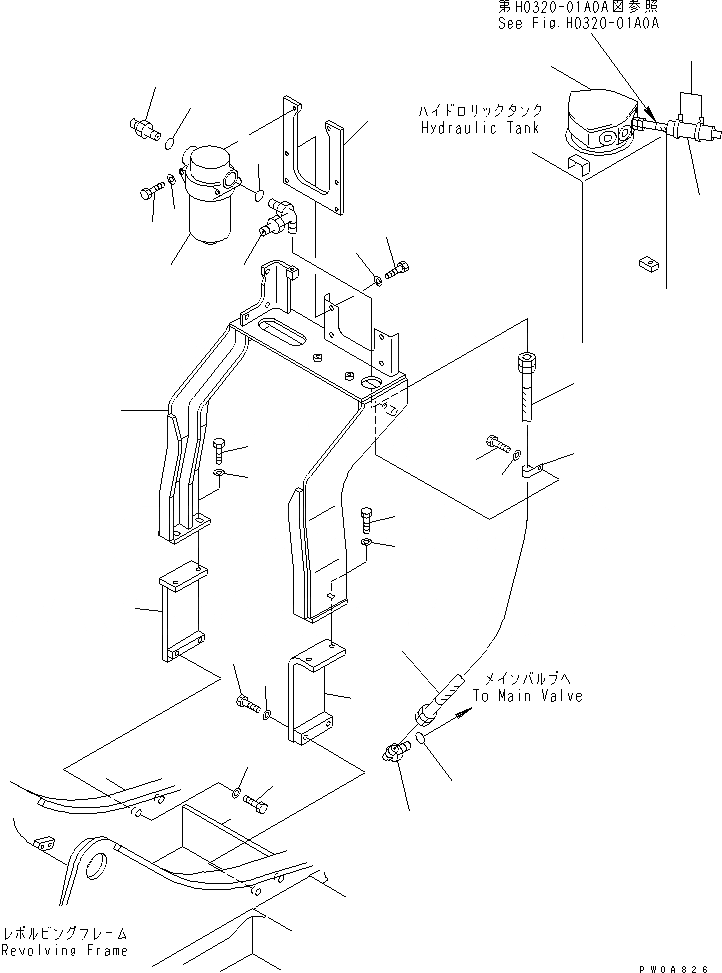 第H0320-01A0A図参照
See Fig.H0320-01A0A

ハイドロリックタンク
Hydraulic Tank

メインバルブへ
To Main Valve

レボルビングフレーム
Revolving Frame

PW0A826