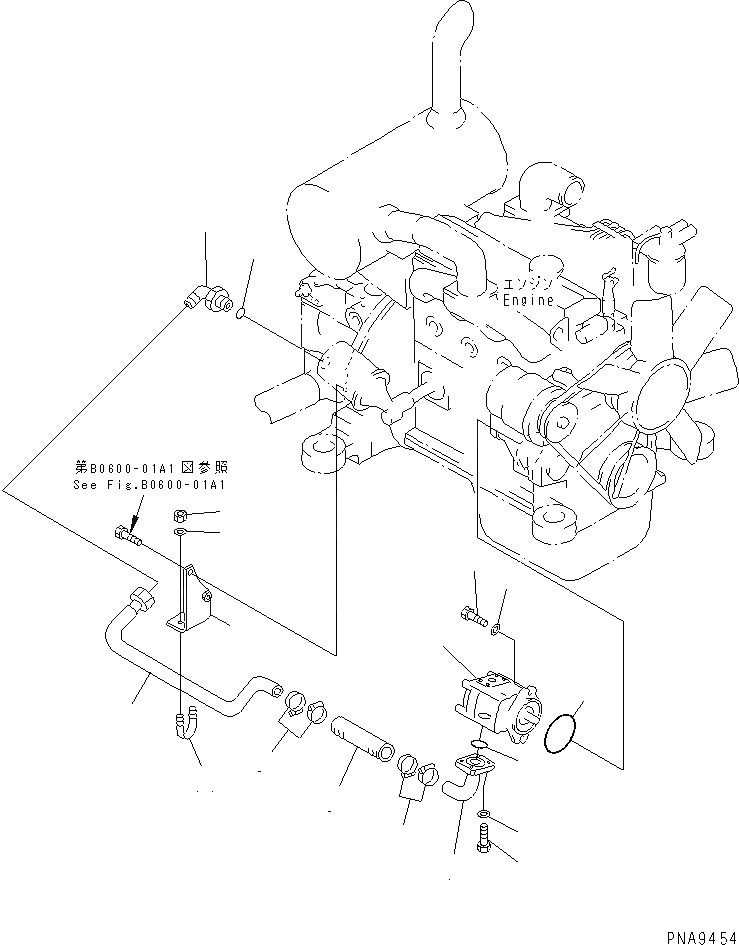 エンジン
Engine

第B0600-01A1図参照
See Fig.B0600-01A1

PNA9454