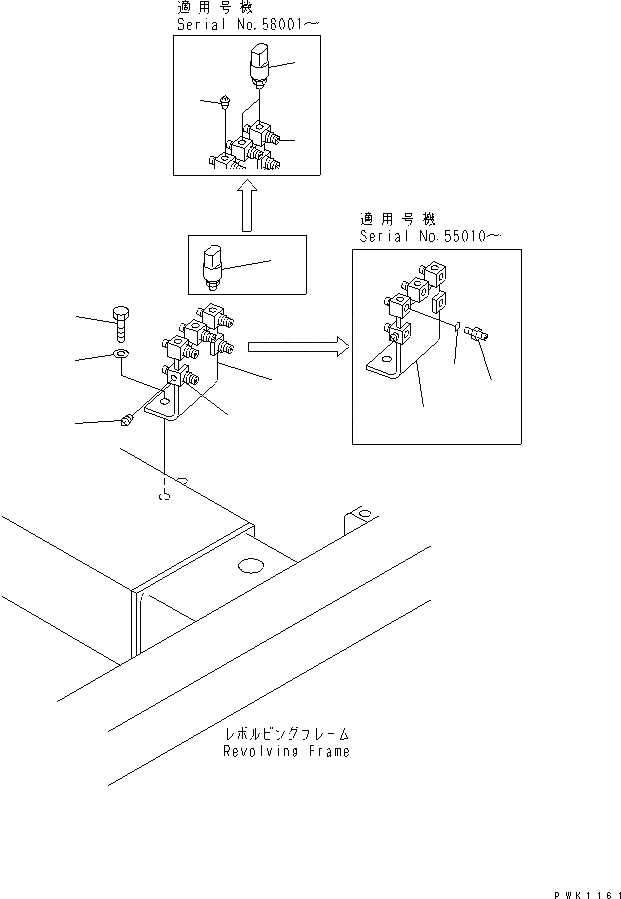 適用号機
Serial No.56001~

適用号機
Serial No.55010~

レボルビングフレーム
Revolving Frame

PWK1161