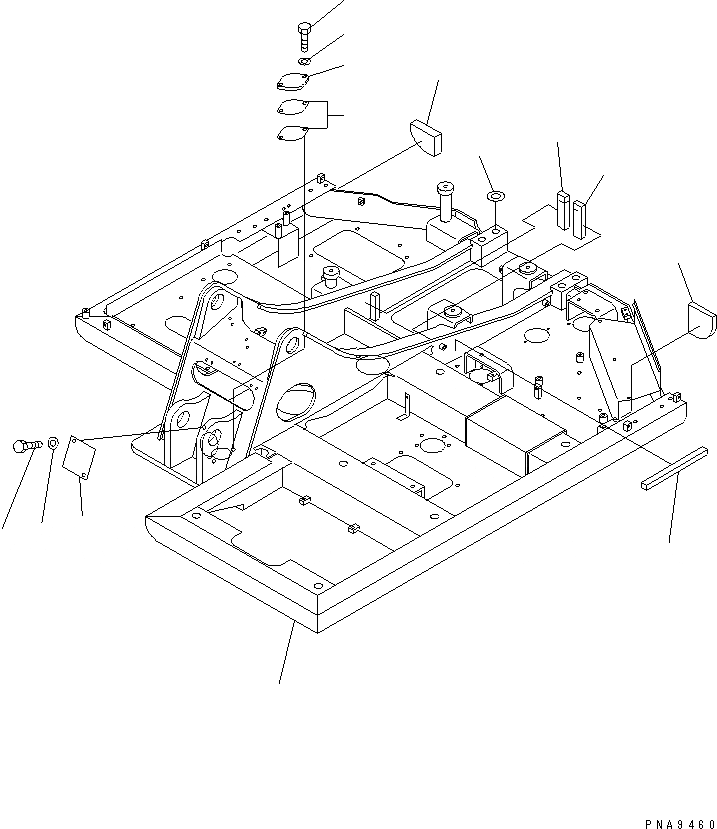 PNA9460