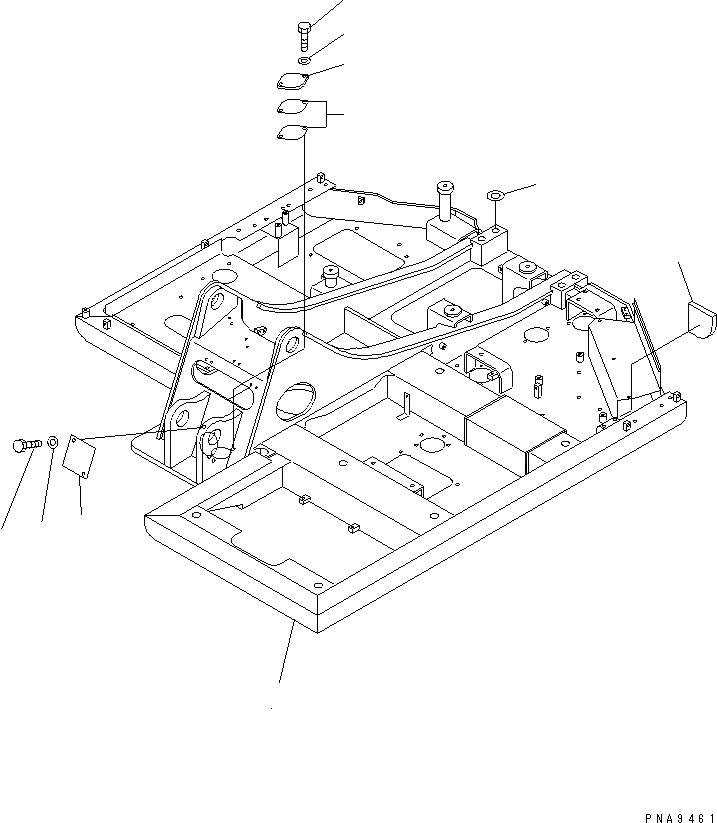 PNA9461