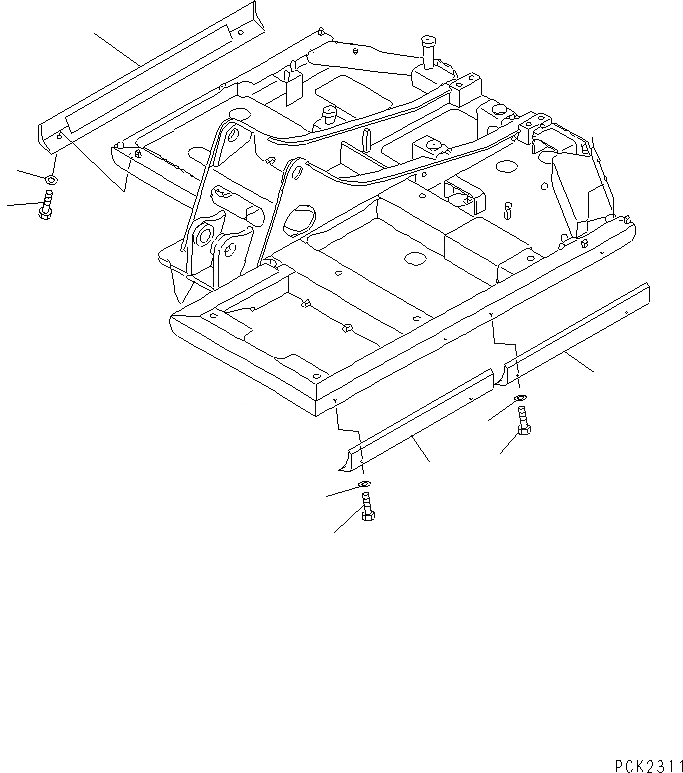 PCK2311