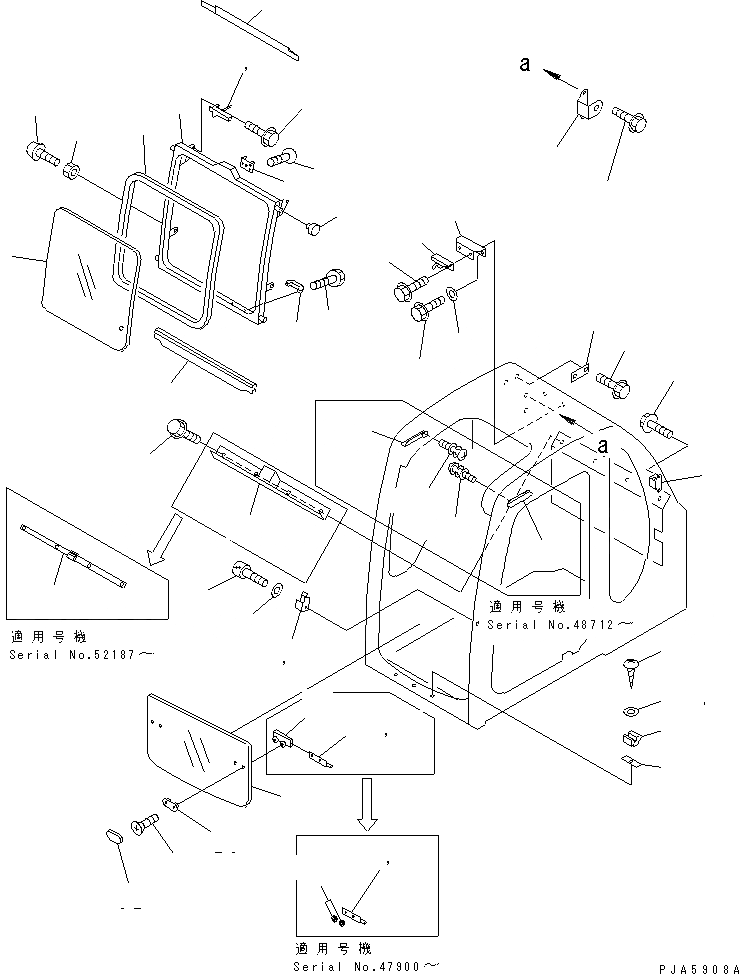 a

a

適用号機
Serial No.48712～

適用号機
Serial No.52187～

適用号機
Serial No.47900～

PJA5908A