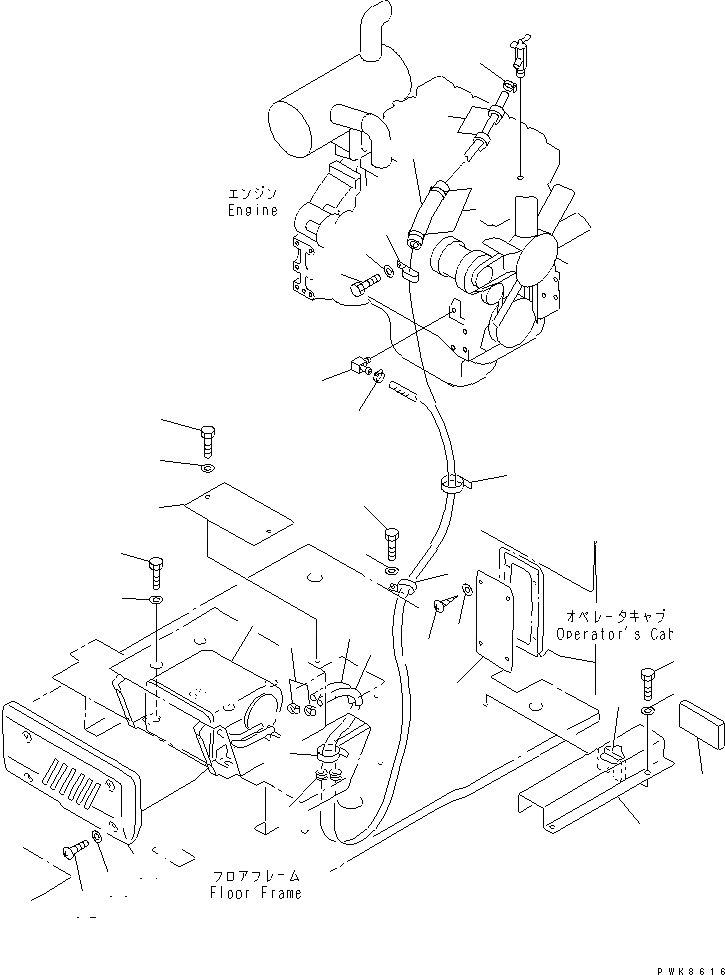 エンジン
Engine

オペレータキャブ
Operator's Cat

フロアフレーム
Floor Frame

PWK8616