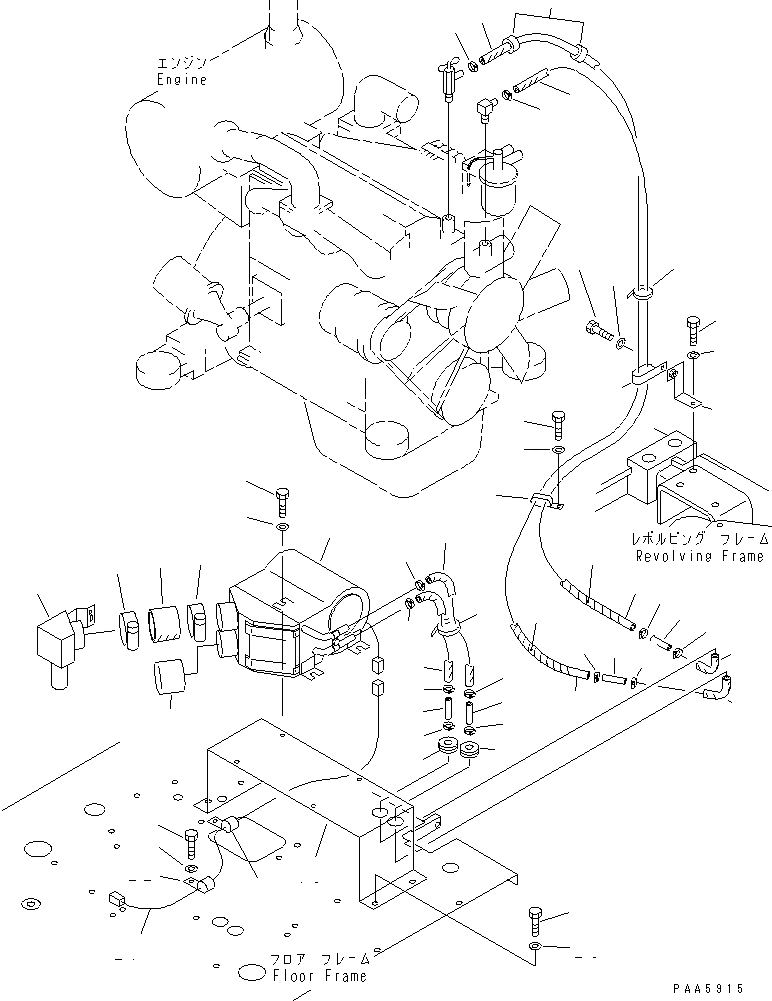 エンジン
Engine

レボルビング フレーム
Revolving Frame

フロア フレーム
Floor Frame

PAA5915