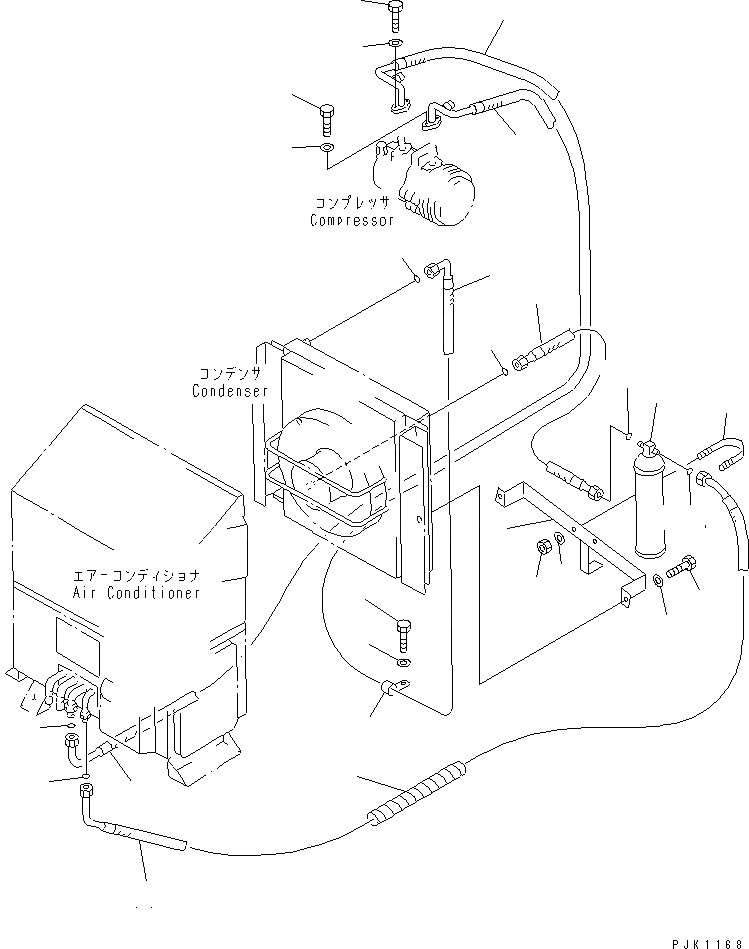 コンプレッサ
Compressor

コンデンサ
Condenser

エアーコンディショナ
Air Conditioner

PJK1168