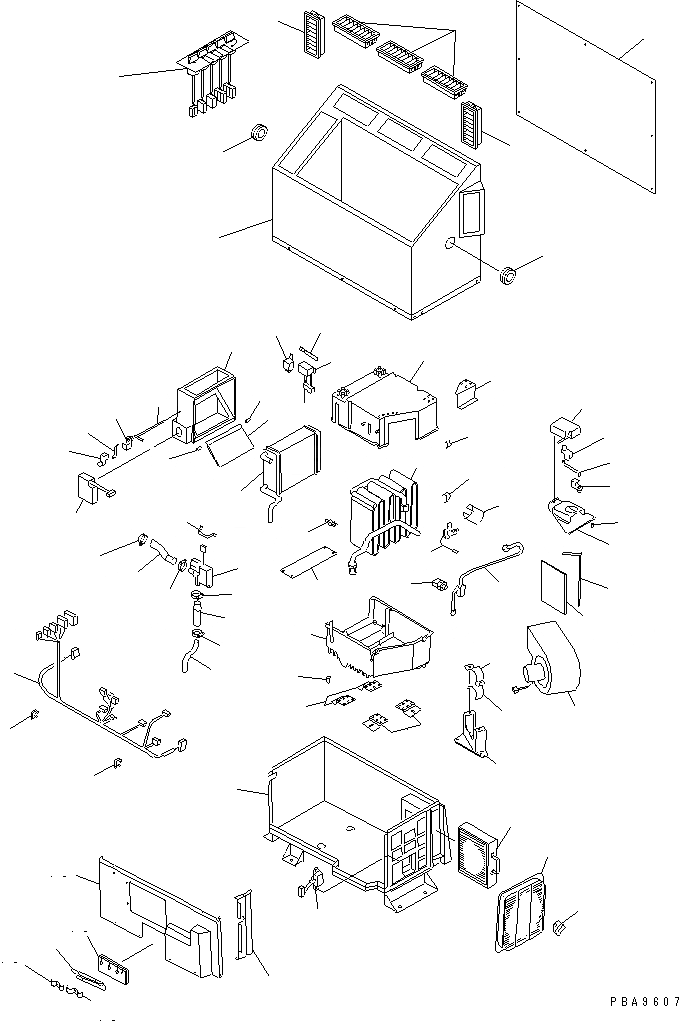 PBA9607