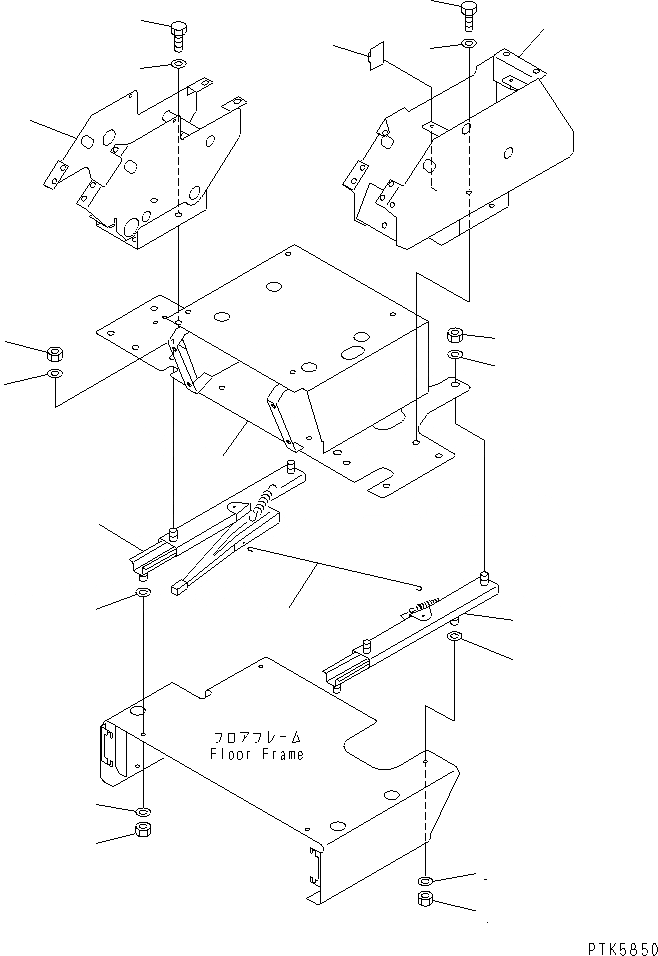 フロアフレーム
Floor Frame

PTK5850