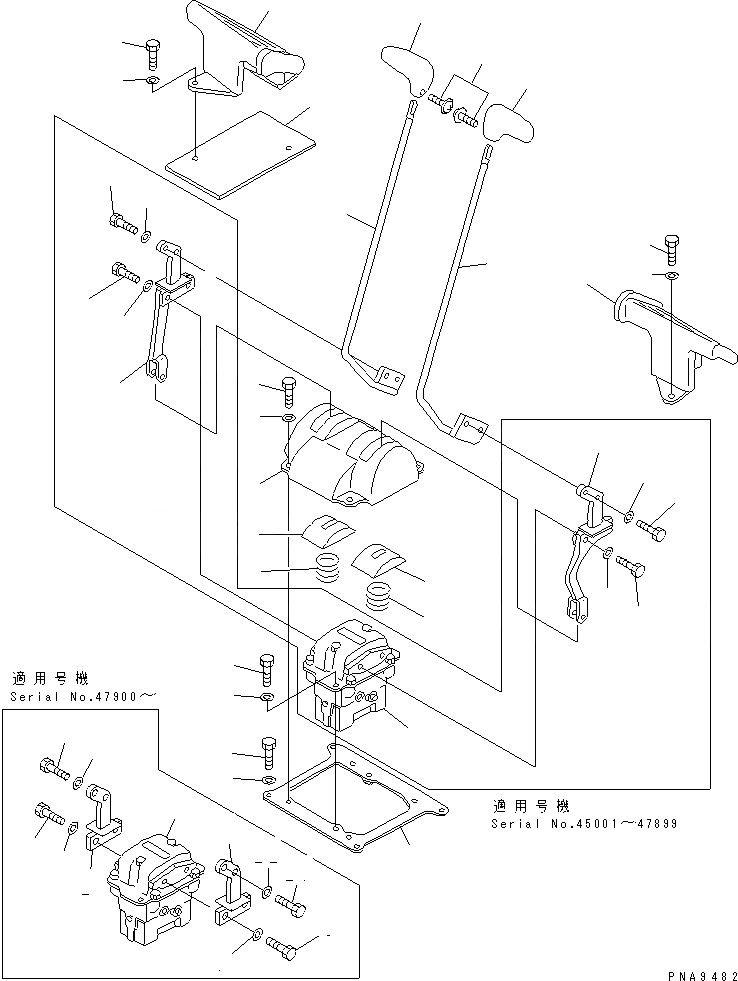 適用号機
Serial No.47900～

適用号機
Serial No.45001～47899

PNA9482