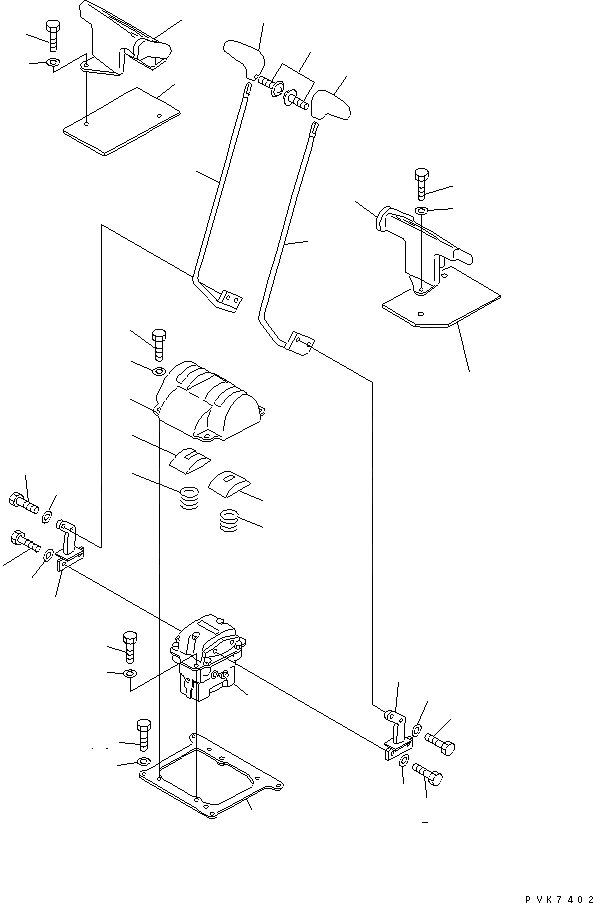 PVK7402