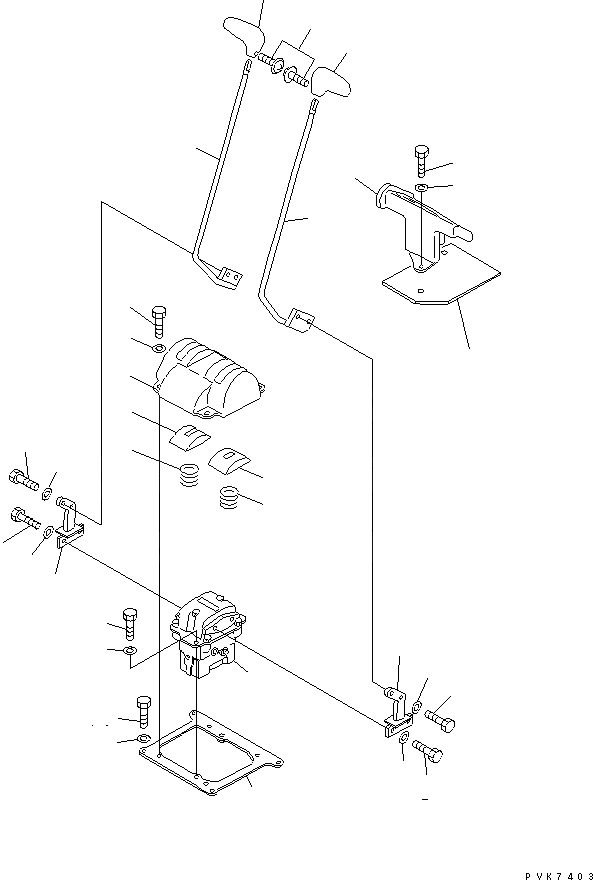 PVK7403