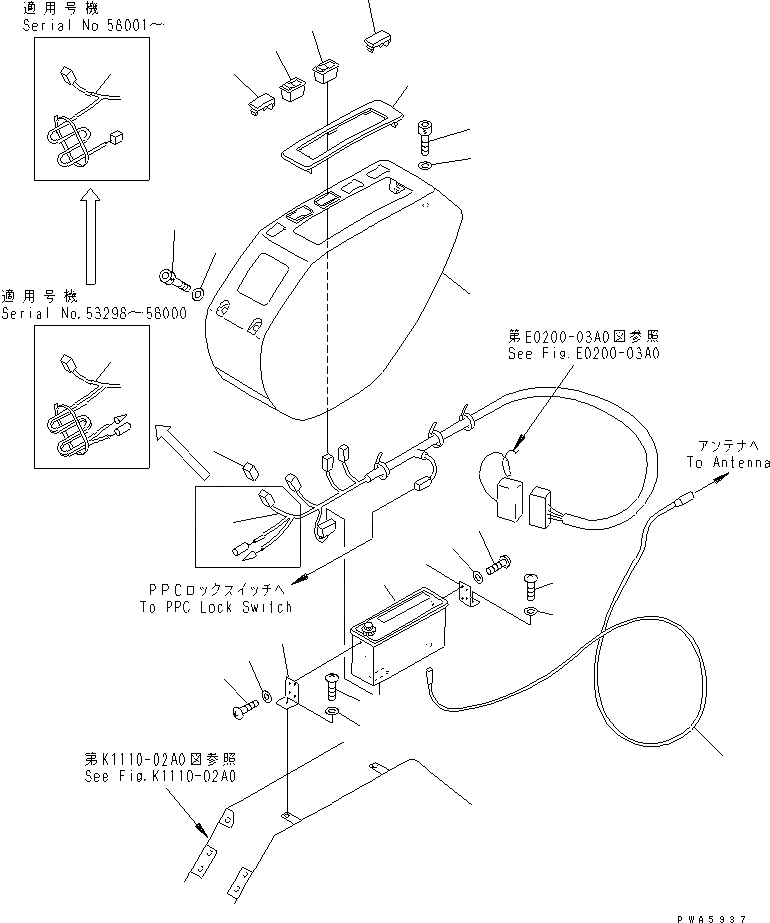 適用号機
Serial No 58001～

適用号機
Serial No.53298～58000

第E0200-03A0図参照
See Fig.E0200-03A0

アンテナへ
To Antenna

PPCロックスイッチへ
To PPC Lock Switch

第K1110-02A0図参照
See Fig.K1110-02A0

PWA5937