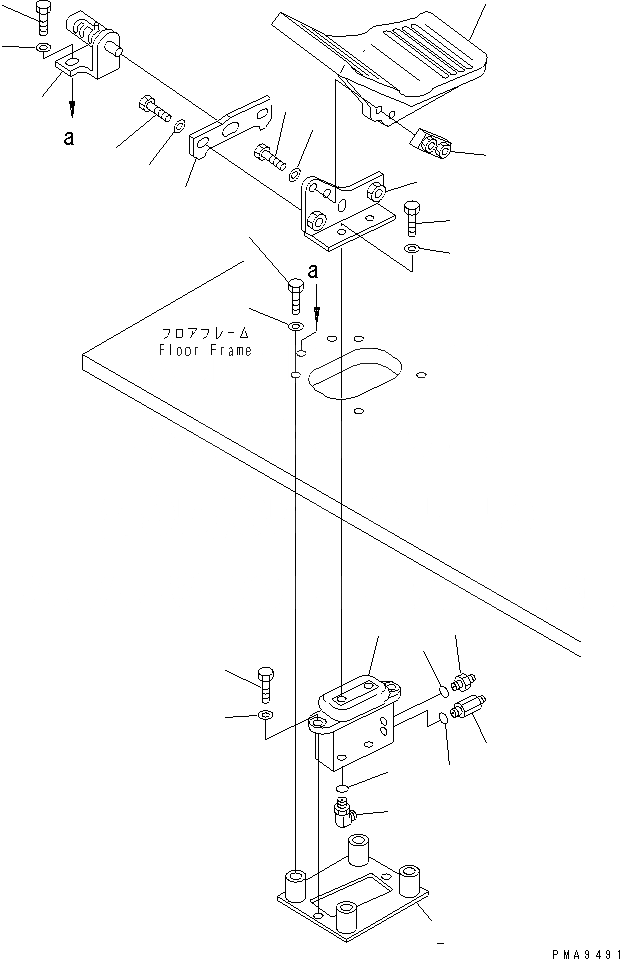 a

a

フロアフレーム
Floor Frame

PMA9491