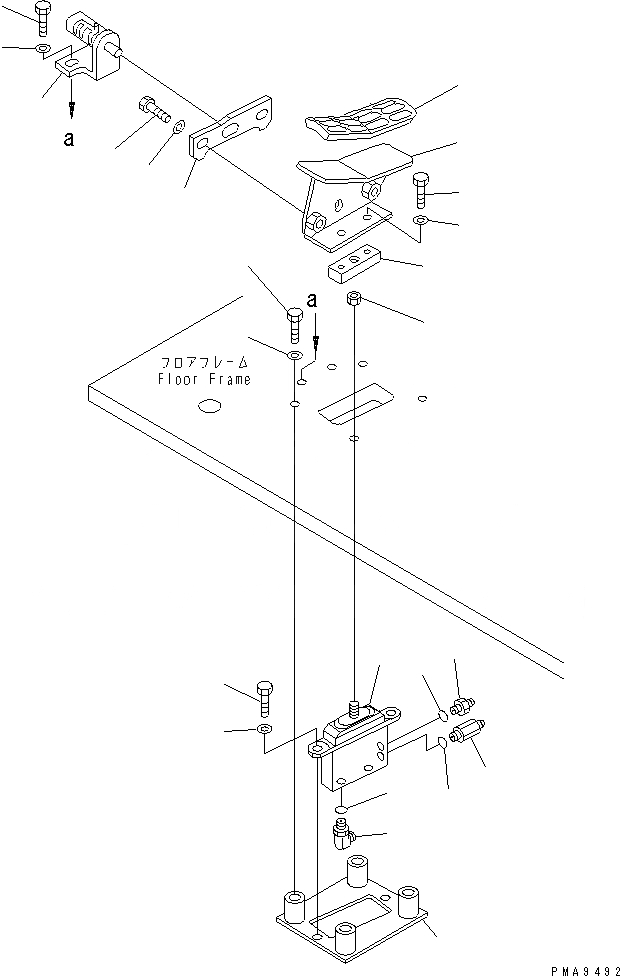 a

a

フロアフレーム
Floor Frame

PMA9492