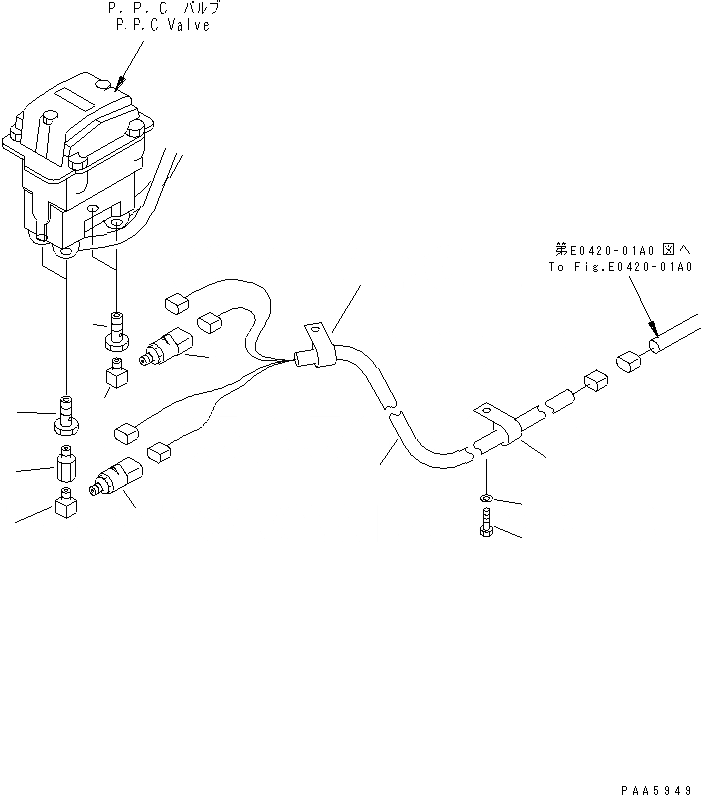 P.P.C バルブ
P.P.C Valve

第E0420-01A0 図へ
To Fig.E0420-01A0

PAA5949