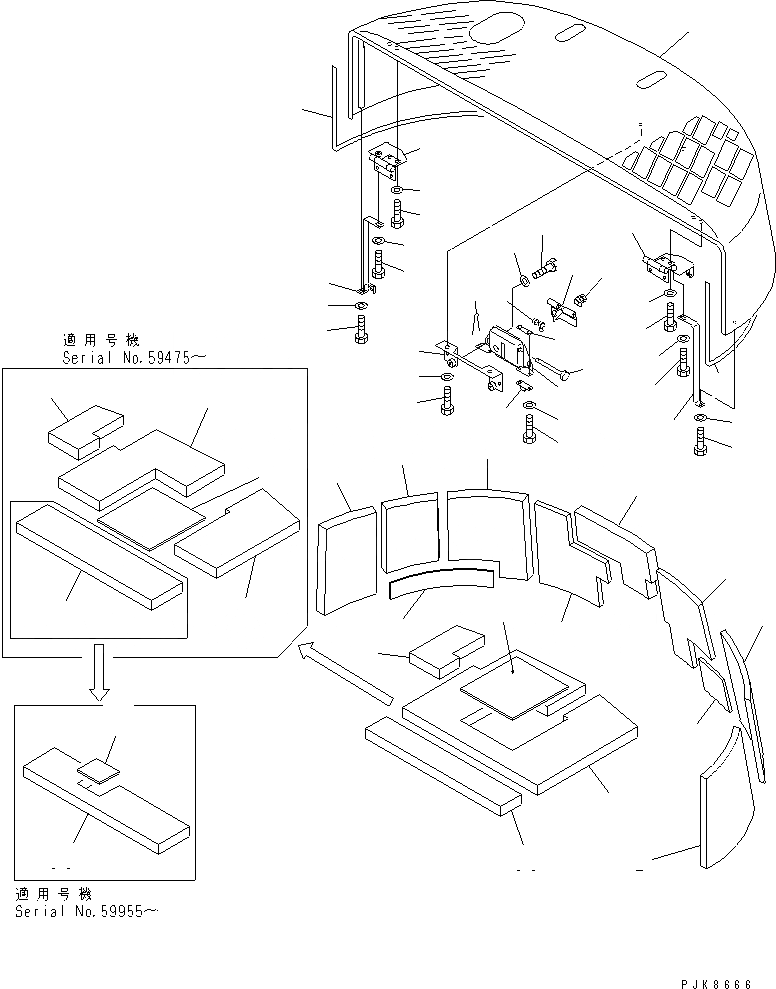 適用号機
Serial No.59475~

適用号機
Serial No.59955~

PJK8666