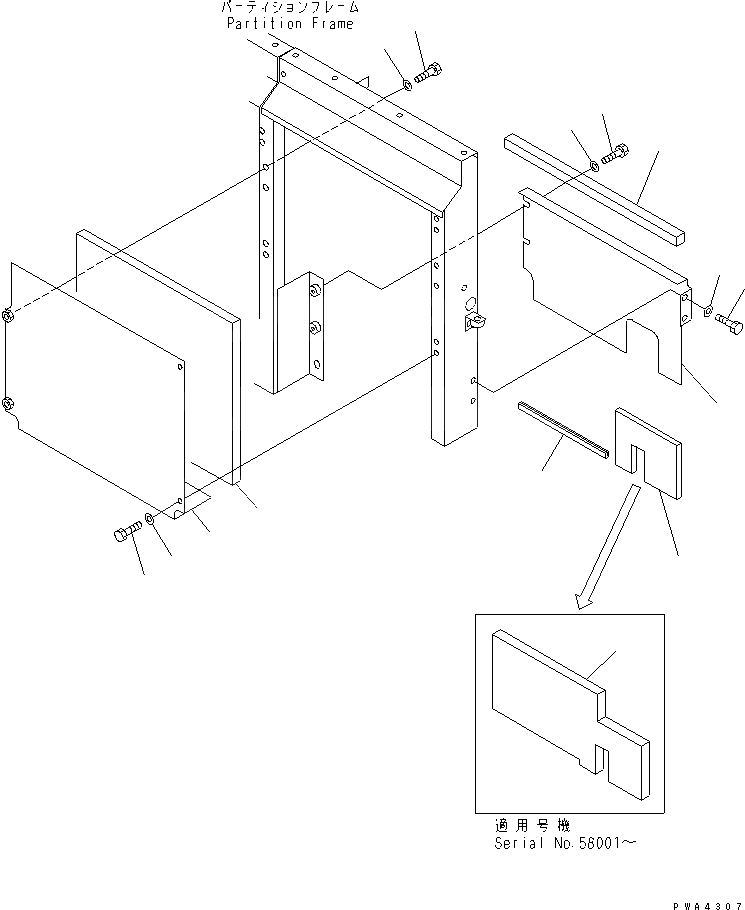 パーティションフレーム
Partition Frame

適用号機
Serial No.58001～

PWA4307