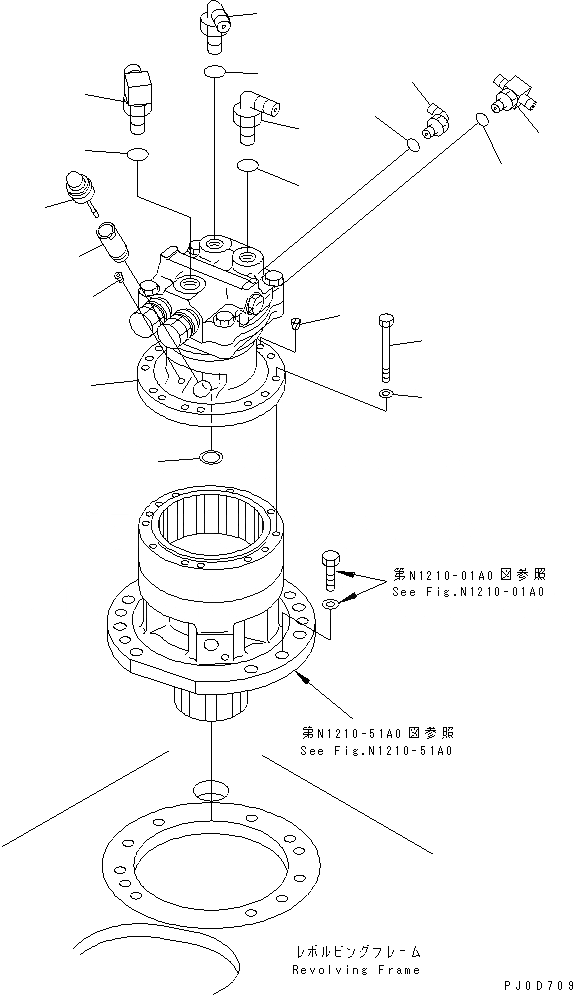 第N1210-01A0図参照
See Fig.N1210-01A0

第N1210-51A0図参照
See Fig.N1210-51A0

レボルビングフレーム
Revolving Frame

PJ0D709